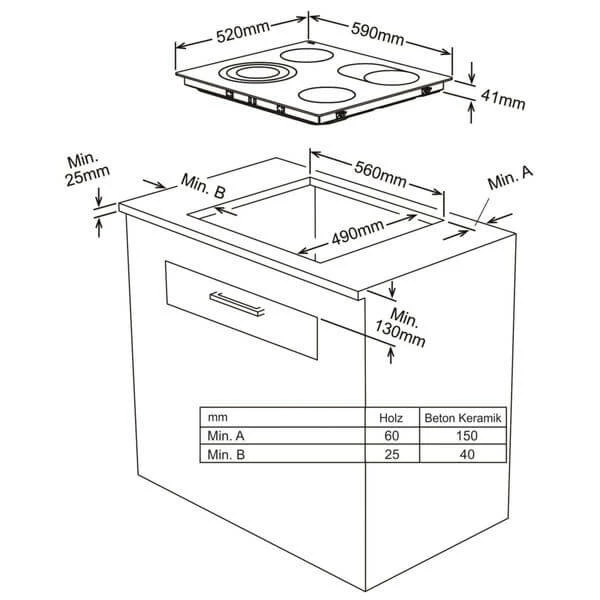 520mm
590mm
41mm

Min. 25mm
Min. B
560mm
Min. A
490mm
Min. 130mm

| mm | Holz | Beton Keramik |
|---|---|---|
| Min. A | 60 | 150 |
| Min. B | 25 | 40 |