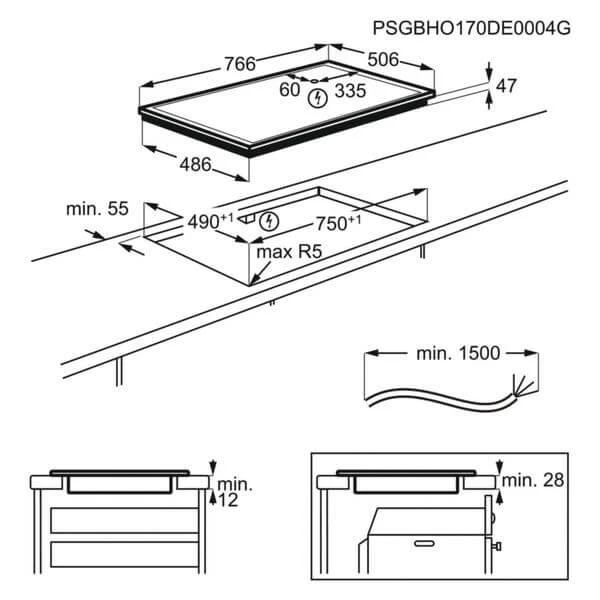 PSGBHO170DE0004G

766
506
60
335
47
486

min. 55
$490^{+1}$
$750^{+1}$
max R5

min. 1500

min.
12

min. 28